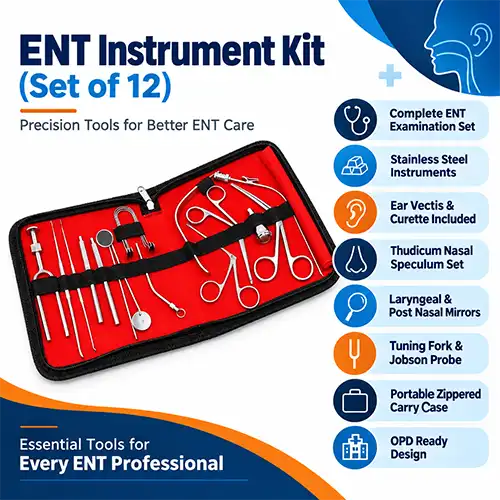 ENT Instrument Kit
(Set of 12)

Precision Tools for Better ENT Care

Complete ENT Examination Set

Stainless Steel Instruments

Ear Vectis & Curette Included

Thudicum Nasal Speculum Set

Laryngeal & Post Nasal Mirrors

Tuning Fork & Jobson Probe

Portable Zippered Carry Case

OPD Ready Design

Essential Tools for
Every ENT Professional